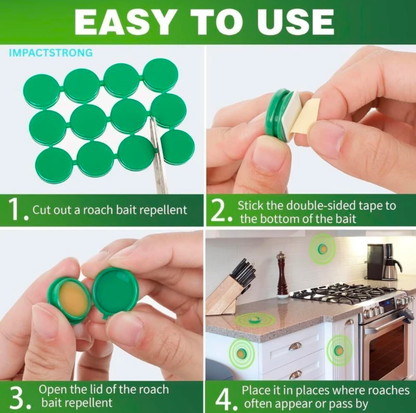 EASY TO USE

IMPACTSTRONG

1. Cut out a roach bait repellent

2. Stick the double-sided tape to the bottom of the bait

3. Open the lid of the roach bait repellent

4. Place it in places where roaches often appear or pass by