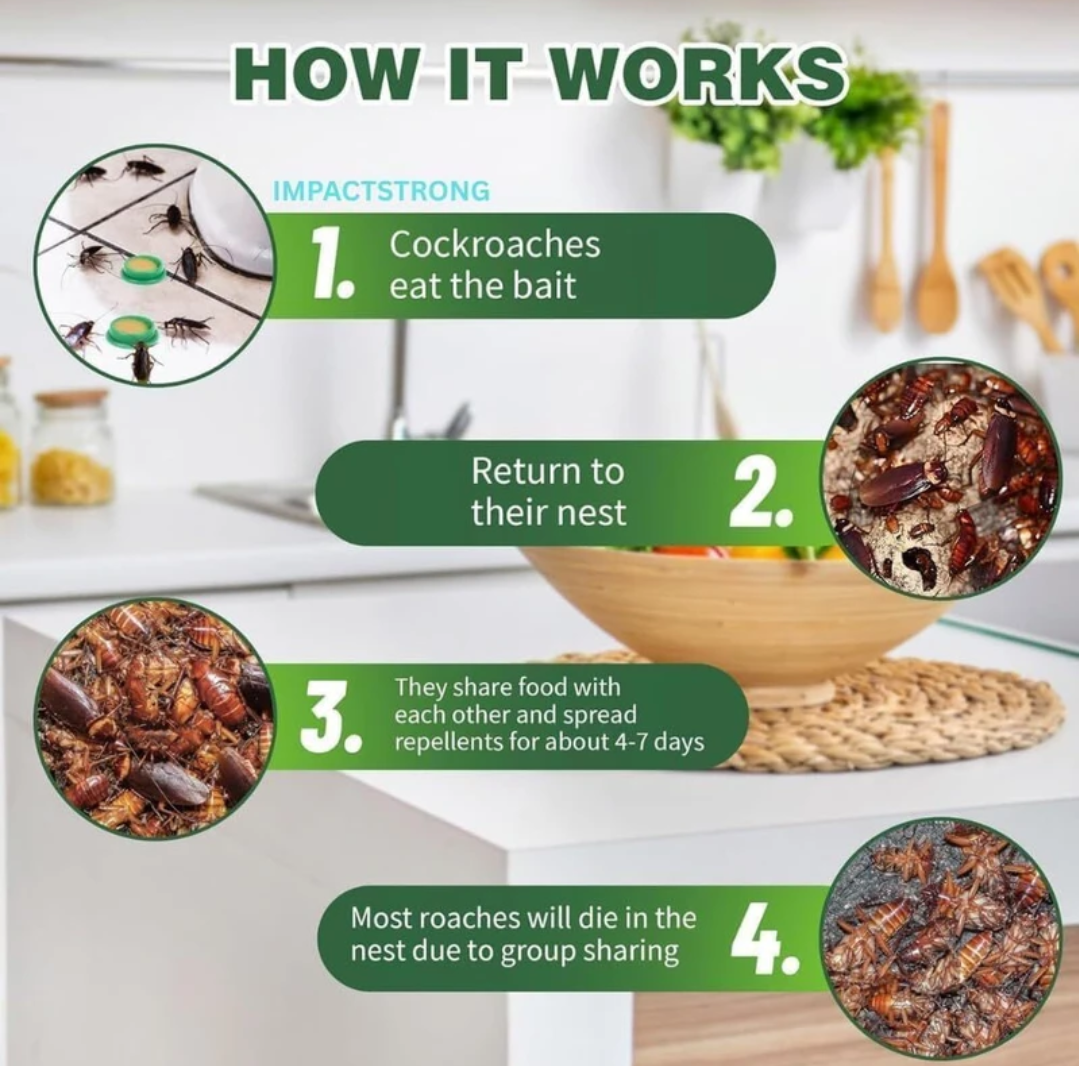 HOW IT WORKS

IMPACTSTRONG

1. Cockroaches eat the bait

Return to their nest 2.

3. They share food with each other and spread repellents for about 4-7 days

Most roaches will die in the nest due to group sharing 4.